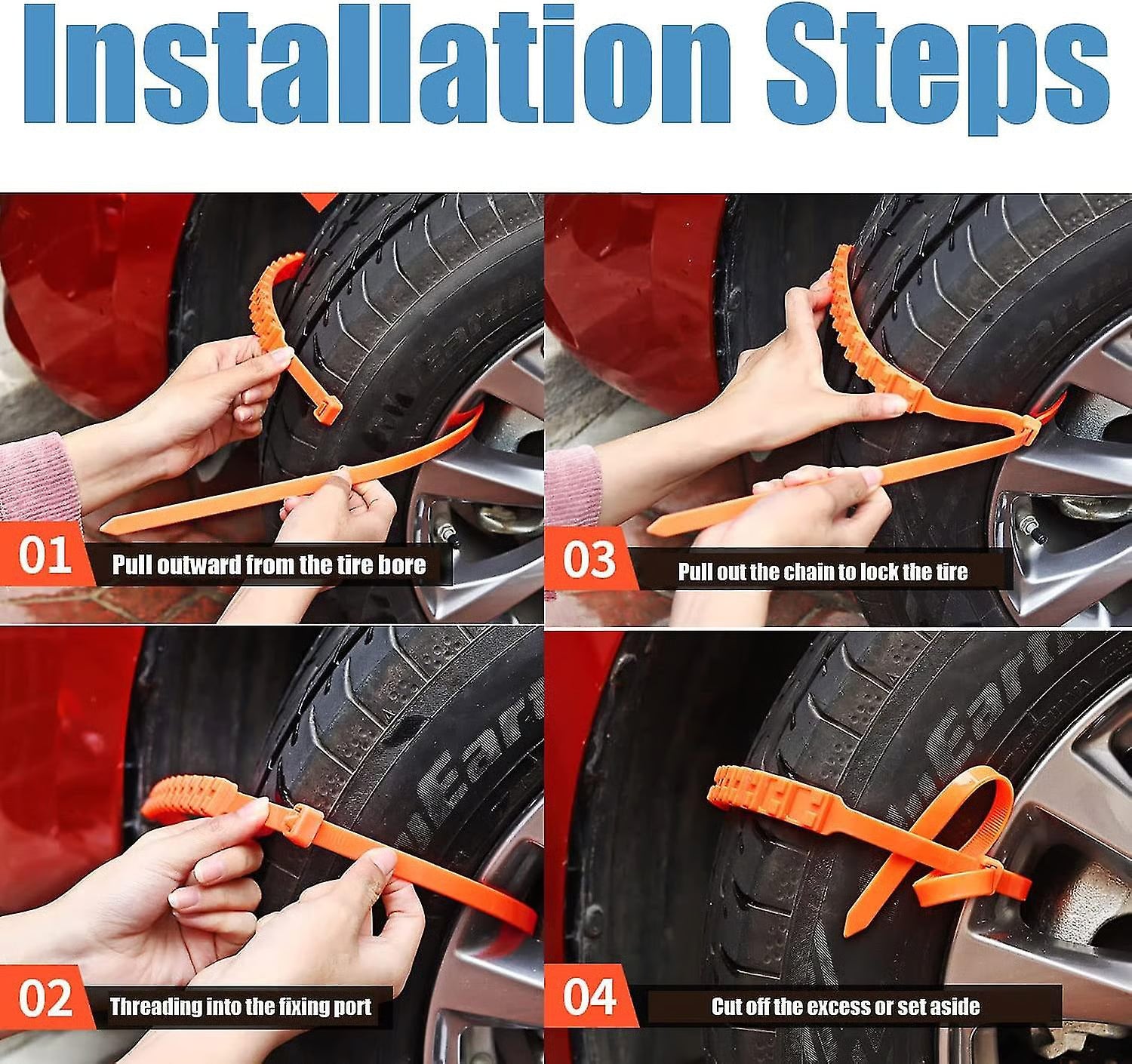 Installation Steps

01 Pull outward from the tire bore

03 Pull out the chain to lock the tire

02 Threading into the fixing port

04 Cut off the excess or set aside